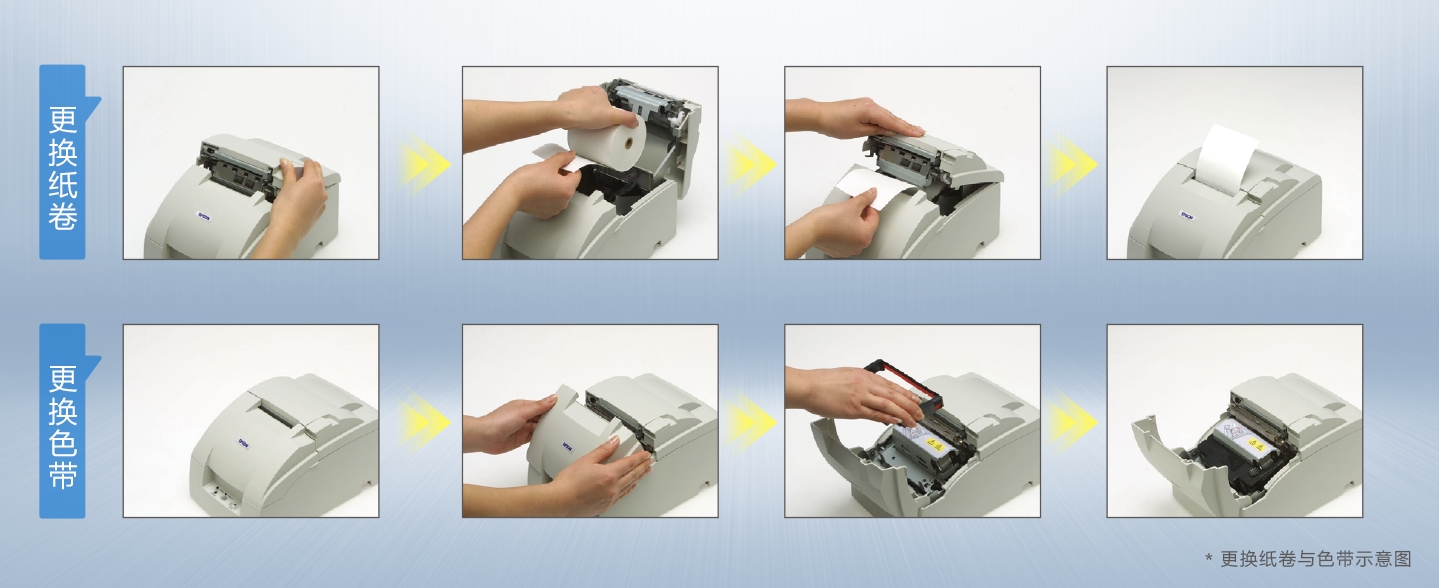 更换纸卷

更换色带

* 更换纸卷与色带示意图